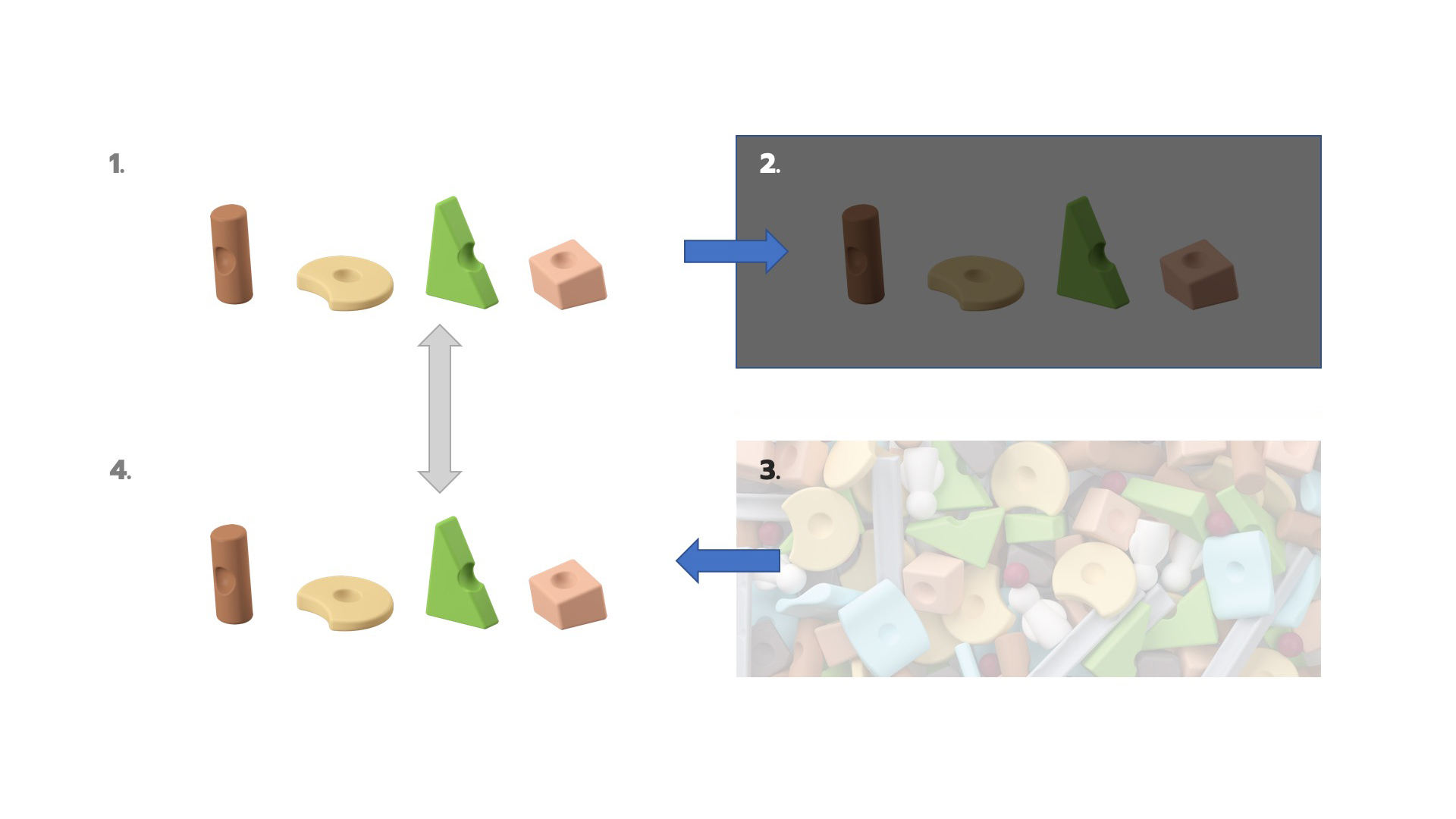 1.

2.

4.

3.